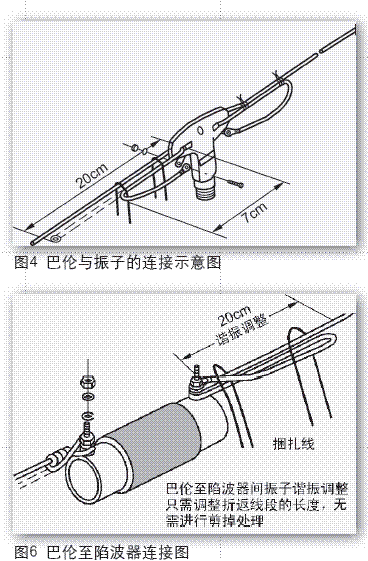 20cm

7cm

图4 巴伦与振子的连接示意图

20cm
谐振调整

捆扎线

巴伦至陷波器间振子谐振调整只需调整折返线段的长度，无需进行剪掉处理

图6 巴伦至陷波器连接图